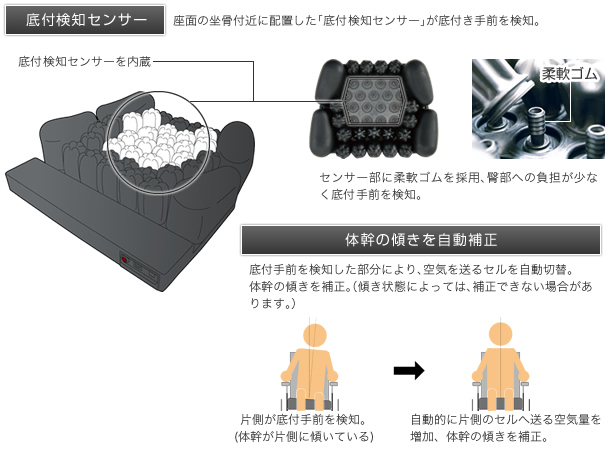 底付検知センサー

座面の坐骨付近に配置した「底付検知センサー」が底付き手前を検知。

底付検知センサーを内蔵

柔軟ゴム

センサー部に柔軟ゴムを採用、臀部への負担が少なく底付手前を検知。

体幹の傾きを自動補正

底付手前を検知した部分により、空気を送るセルを自動切替。
体幹の傾きを補正。(傾き状態によっては、補正できない場合があります。)

片側が底付手前を検知。
(体幹が片側に傾いている)

自動的に片側のセルへ送る空気量を増加、体幹の傾きを補正。